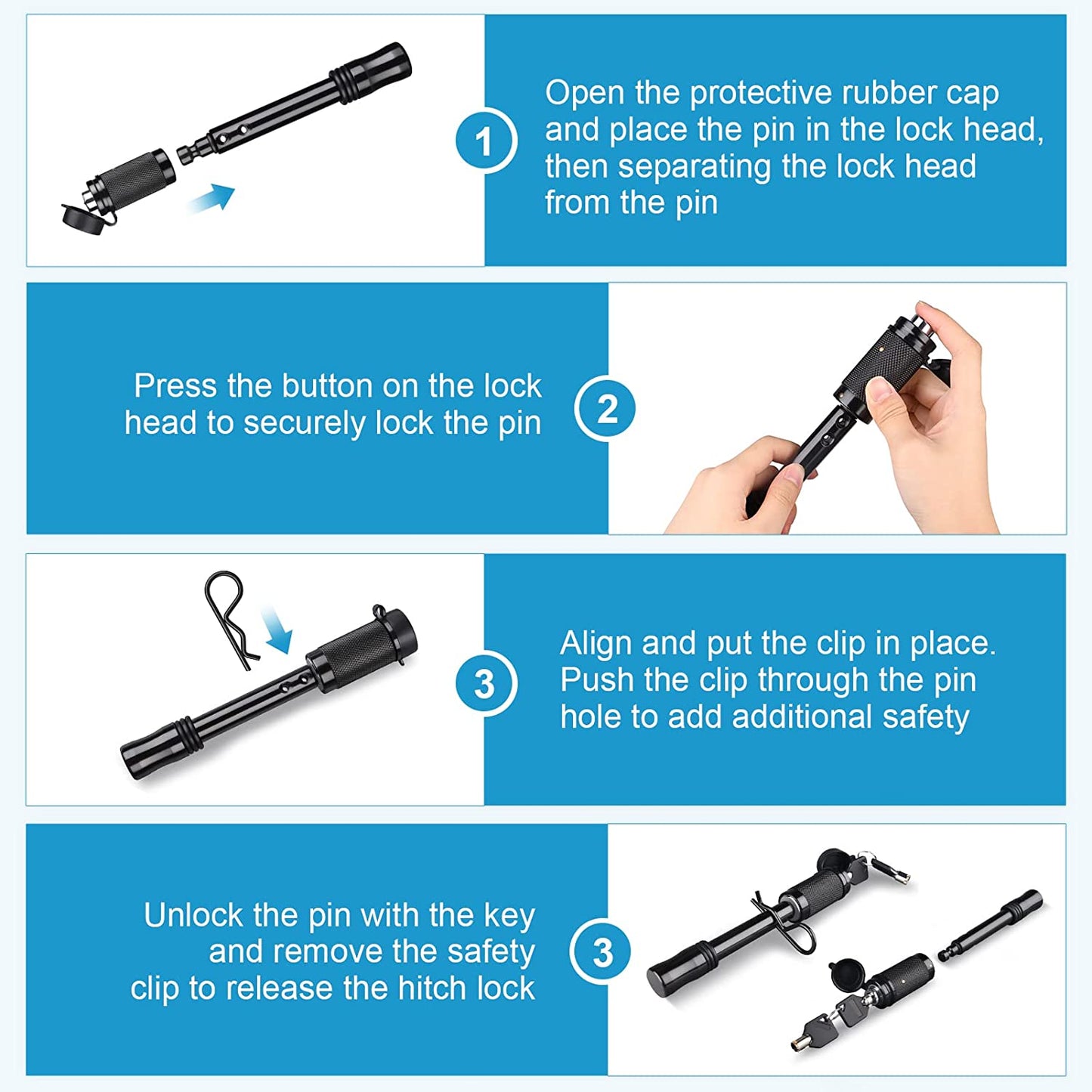 1

Open the protective rubber cap and place the pin in the lock head, then separating the lock head from the pin

Press the button on the lock head to securely lock the pin

2

3

Align and put the clip in place. Push the clip through the pin hole to add additional safety

Unlock the pin with the key and remove the safety clip to release the hitch lock

3