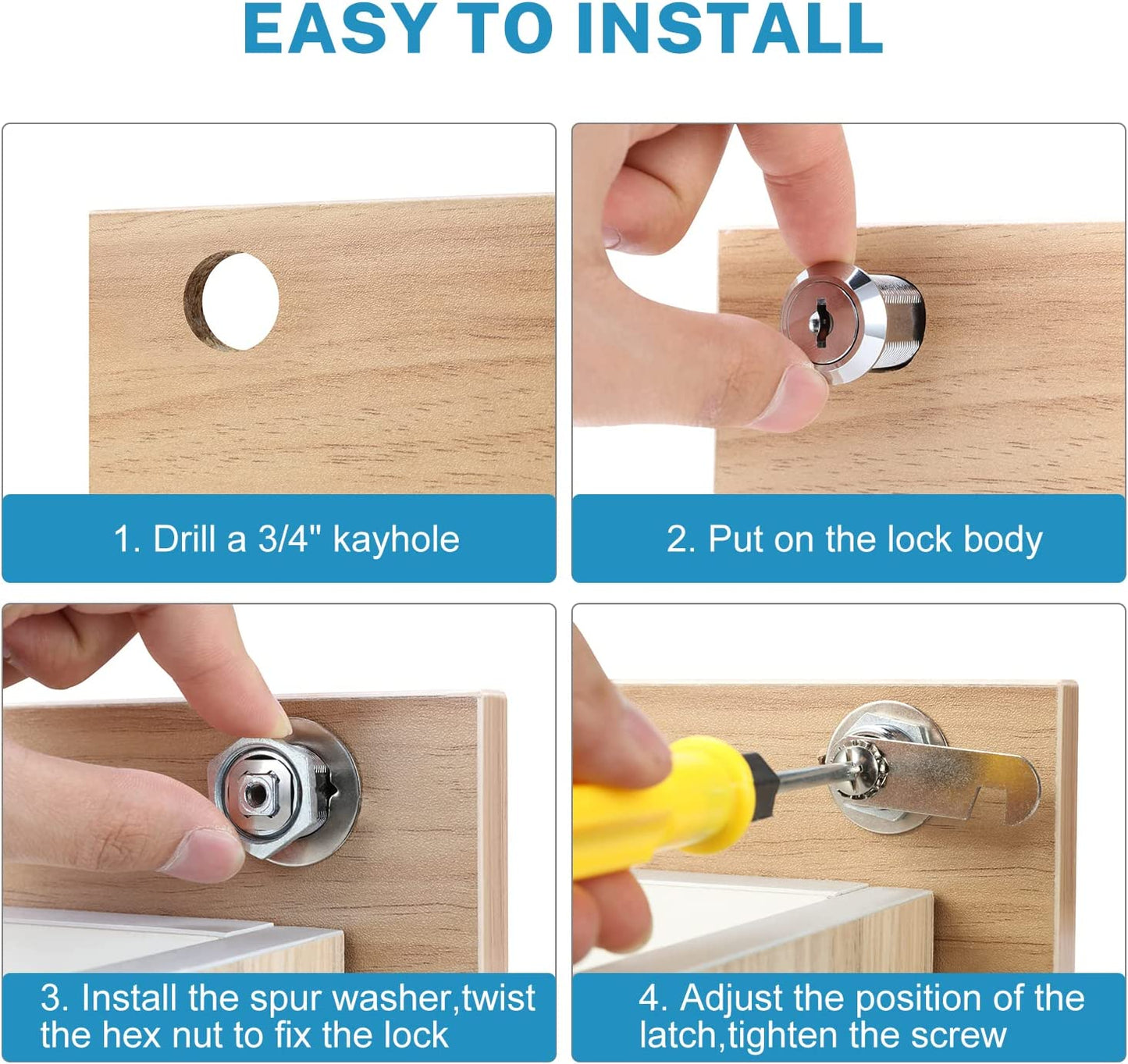 EASY TO INSTALL

1. Drill a 3/4" kayhole

2. Put on the lock body

3. Install the spur washer,twist the hex nut to fix the lock

4. Adjust the position of the latch,tighten the screw