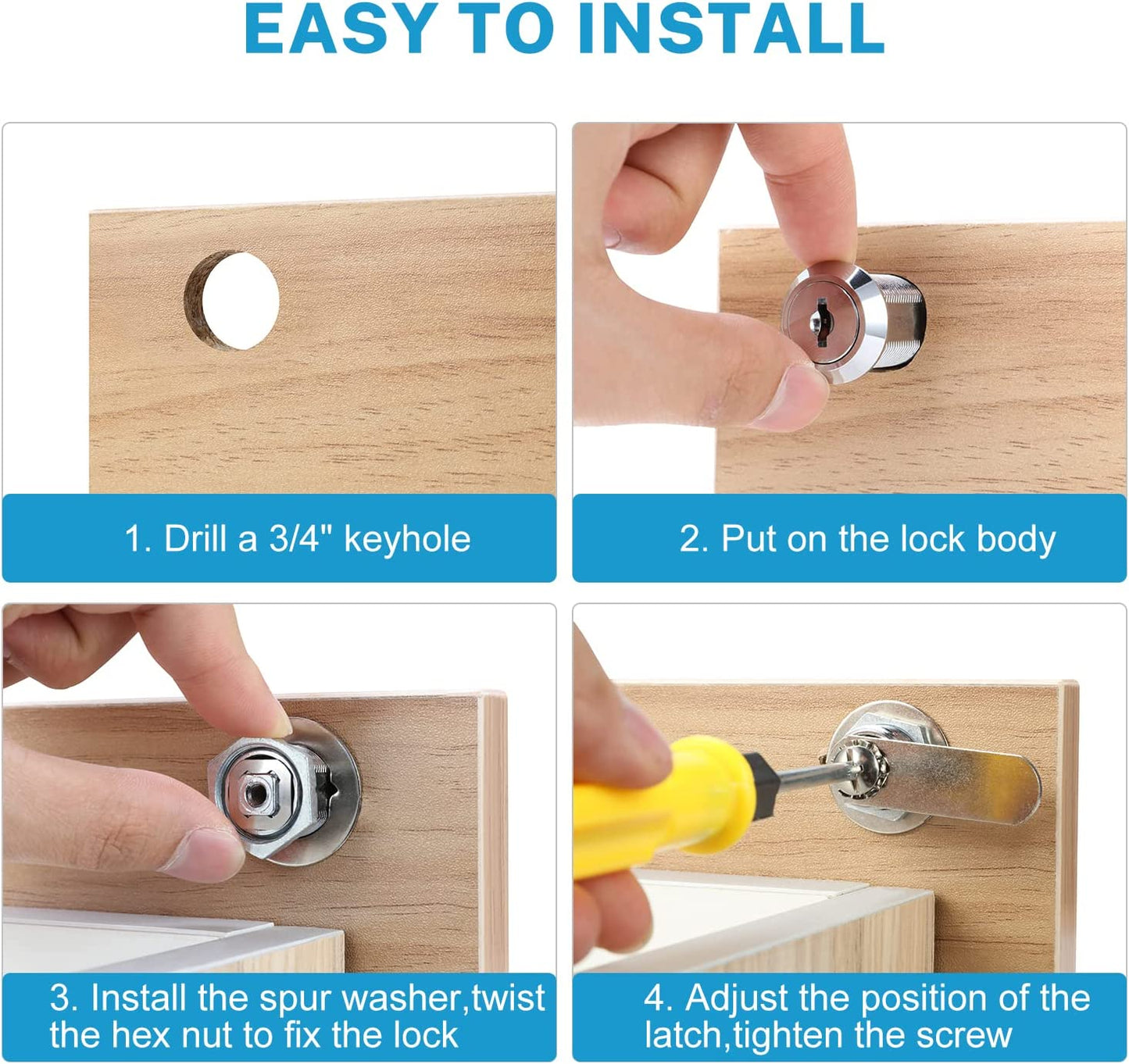 EASY TO INSTALL

1. Drill a 3/4" keyhole

2. Put on the lock body

3. Install the spur washer,twist the hex nut to fix the lock

4. Adjust the position of the latch,tighten the screw