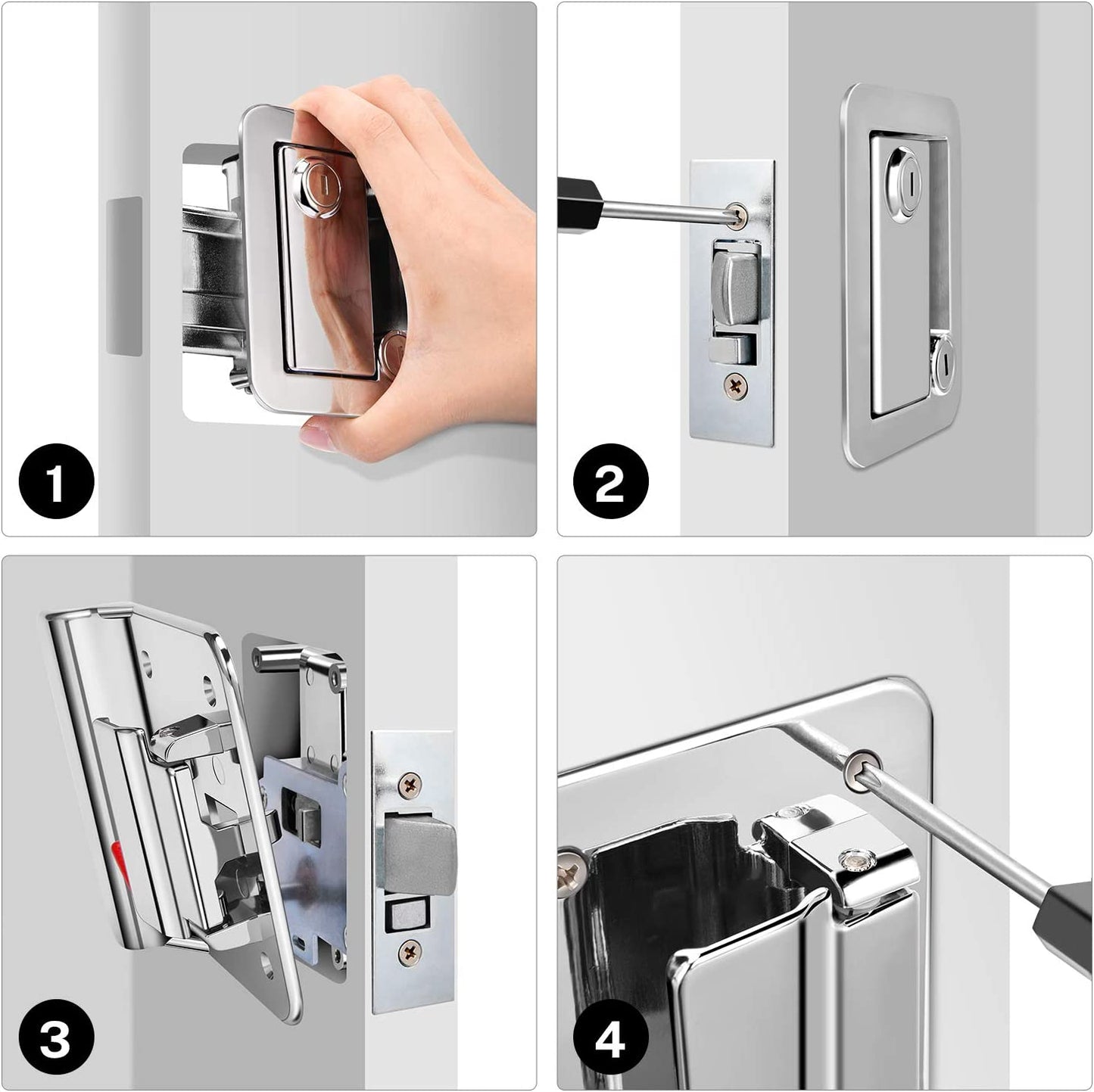 1

2

3

4